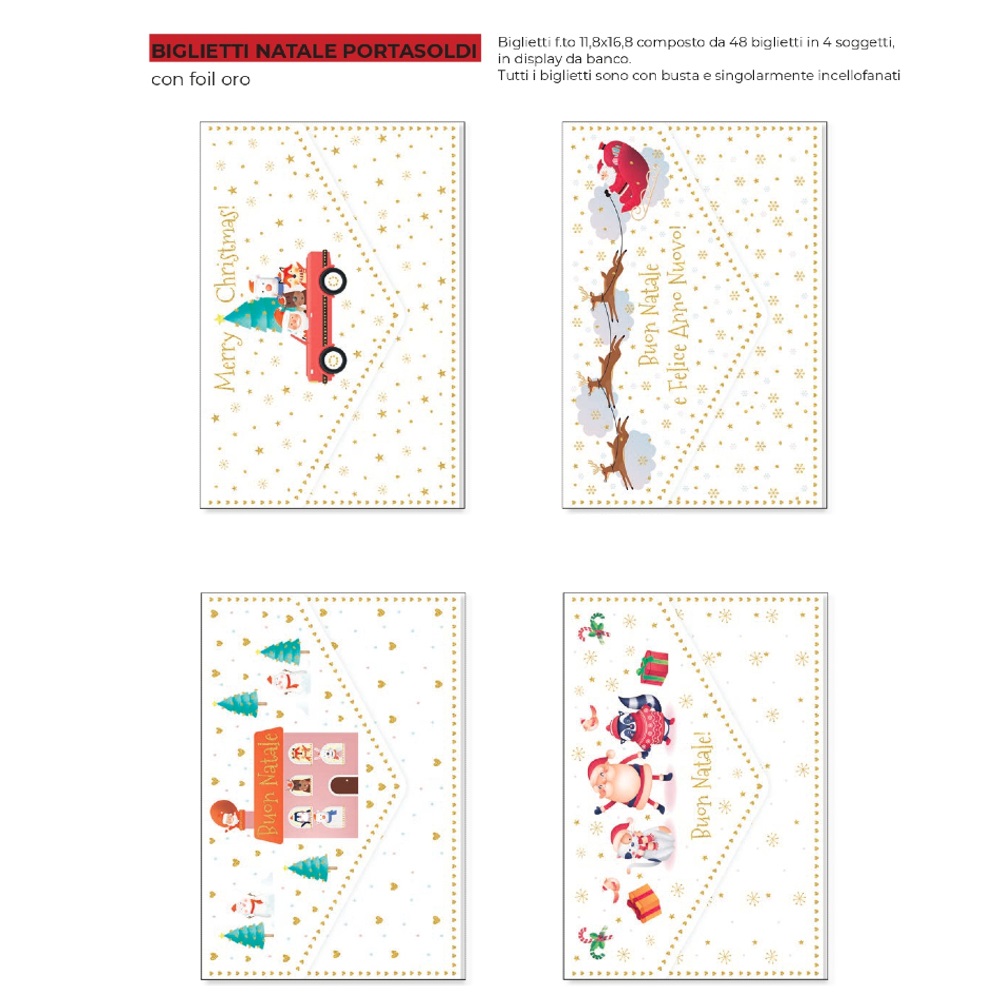 BIGLIETTI NATALE PORTASOLDI
con foil oro

Biglietti f.to 11,8x16,8 composto da 48 biglietti in 4 soggetti, in display da banco.
Tutti i biglietti sono con busta e singolarmente incellofanati

Merry Christmas!

Buon Natale
e Felice Anno Nuovo!

Buon Natale

Buon Natale!